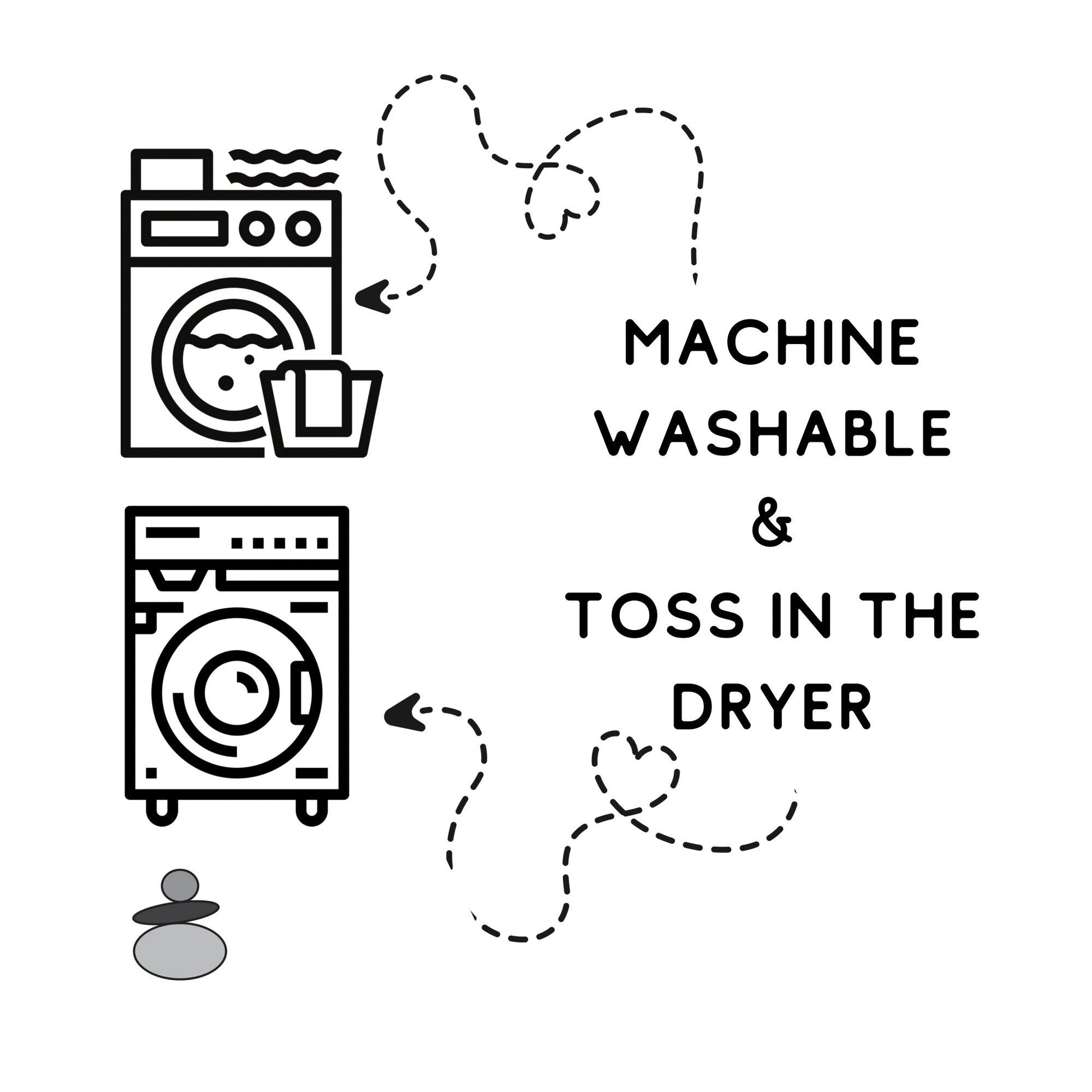 MACHINE WASHABLE & TOSS IN THE DRYER